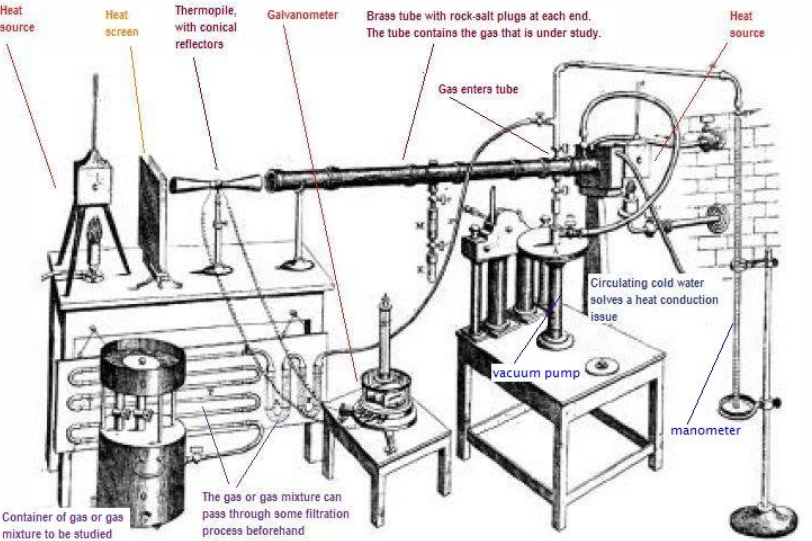 Heat source

Heat screen

Thermopile, with conical reflectors

Galvanometer

Brass tube with rock-salt plugs at each end. The tube contains the gas that is under study.

Heat source

Gas enters tube

M

K

Circulating cold water solves a heat conduction issue

vacuum pump

manometer

Container of gas or gas mixture to be studied

The gas or gas mixture can pass through some filtration process beforehand