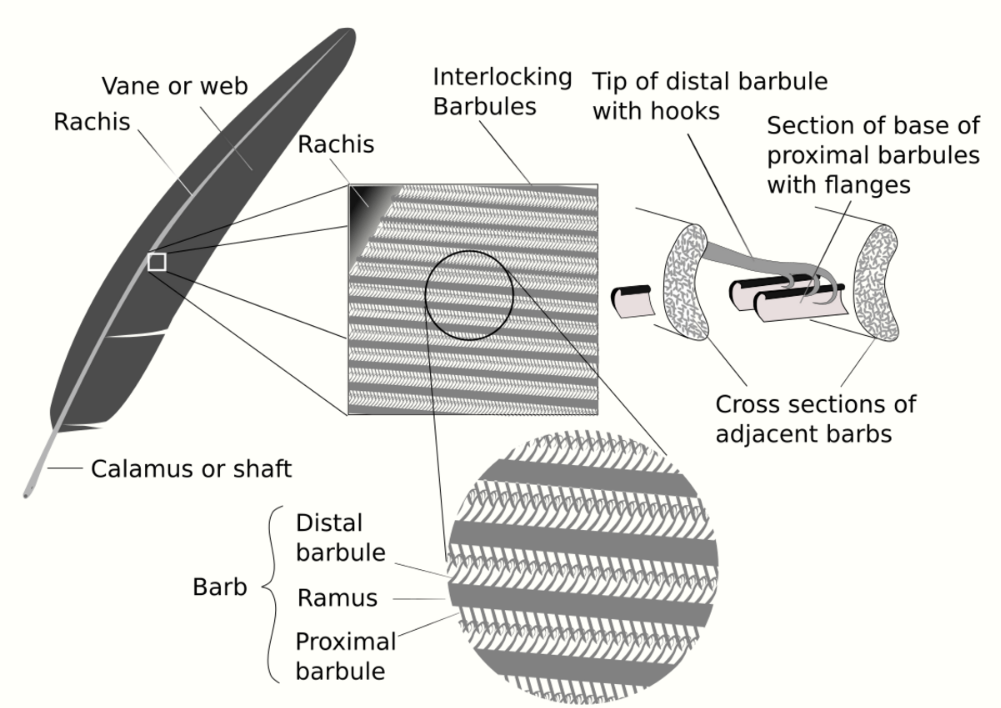 Vane or web
Rachis
Rachis
Interlocking Barbules
Tip of distal barbule with hooks
Section of base of proximal barbules with flanges
Cross sections of adjacent barbs
Calamus or shaft
Barb
Distal barbule
Ramus
Proximal barbule