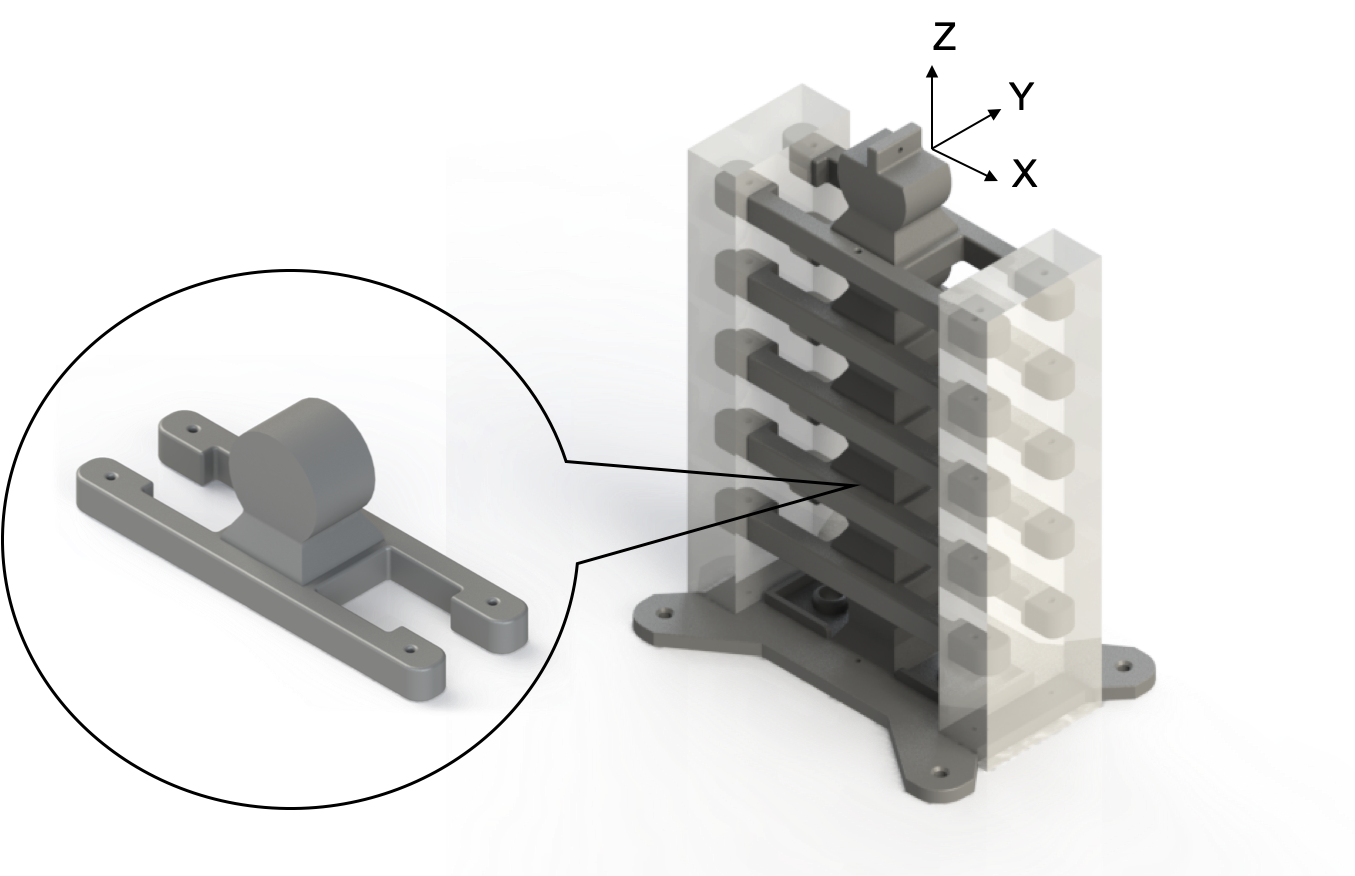 Z
Y
X